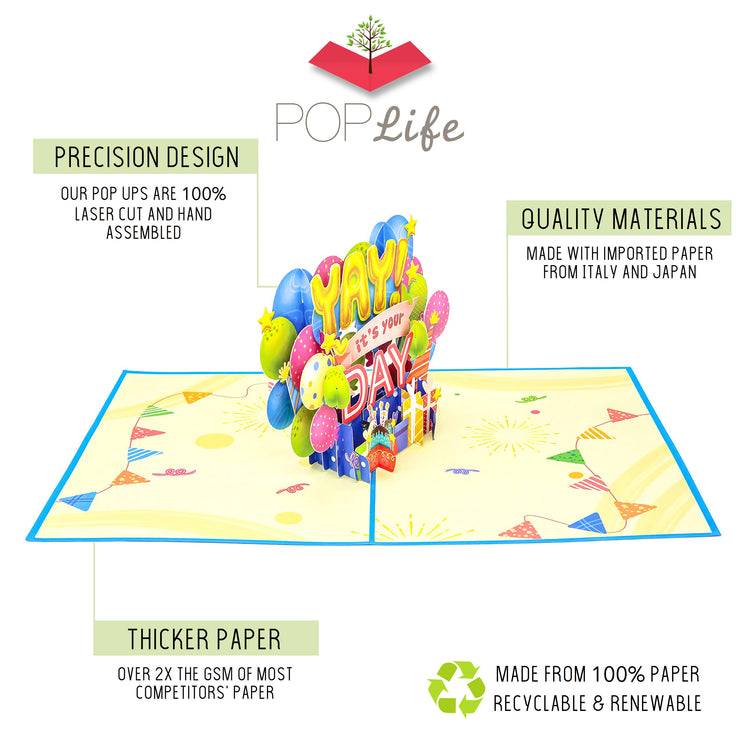 POP Life

PRECISION DESIGN

OUR POP UPS ARE 100% LASER CUT AND HAND ASSEMBLED

QUALITY MATERIALS

MADE WITH IMPORTED PAPER FROM ITALY AND JAPAN

YAY! it's your DAY

THICKER PAPER

OVER 2X THE GSM OF MOST COMPETITORS' PAPER

MADE FROM 100% PAPER RECYCLABLE & RENEWABLE