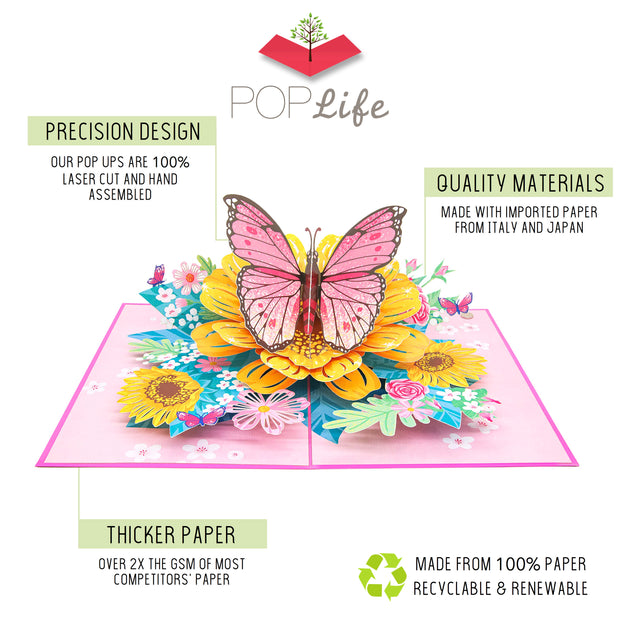 POP Life

PRECISION DESIGN

OUR POP UPS ARE 100% LASER CUT AND HAND ASSEMBLED

QUALITY MATERIALS

MADE WITH IMPORTED PAPER FROM ITALY AND JAPAN

THICKER PAPER

OVER 2X THE GSM OF MOST COMPETITORS' PAPER

MADE FROM 100% PAPER RECYCLABLE & RENEWABLE