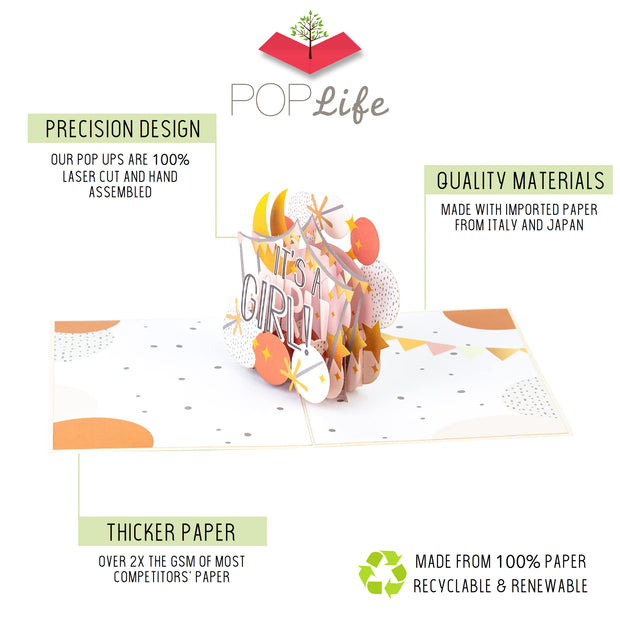 POP Life

PRECISION DESIGN

OUR POP UPS ARE 100% LASER CUT AND HAND ASSEMBLED

QUALITY MATERIALS

MADE WITH IMPORTED PAPER FROM ITALY AND JAPAN

IT'S A GIRL!

THICKER PAPER

OVER 2X THE GSM OF MOST COMPETITORS' PAPER

MADE FROM 100% PAPER
RECYCLABLE & RENEWABLE