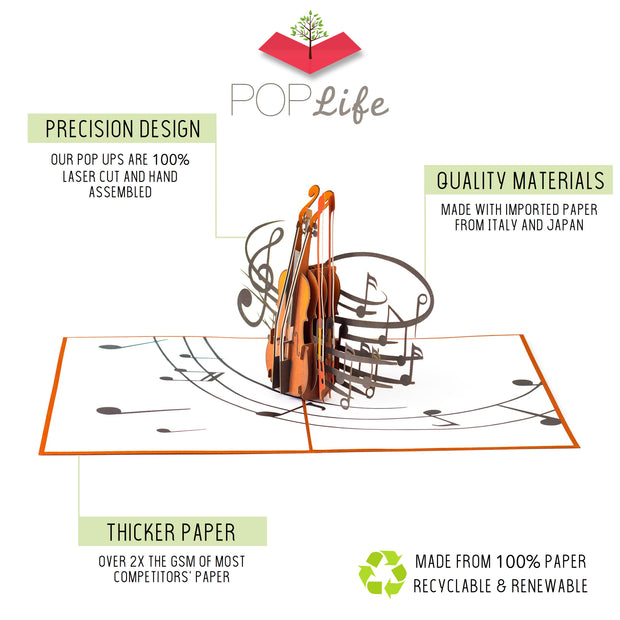 POP Life

PRECISION DESIGN

OUR POP UPS ARE 100% LASER CUT AND HAND ASSEMBLED

QUALITY MATERIALS

MADE WITH IMPORTED PAPER FROM ITALY AND JAPAN

THICKER PAPER

OVER 2X THE GSM OF MOST COMPETITORS' PAPER

MADE FROM 100% PAPER
RECYCLABLE & RENEWABLE