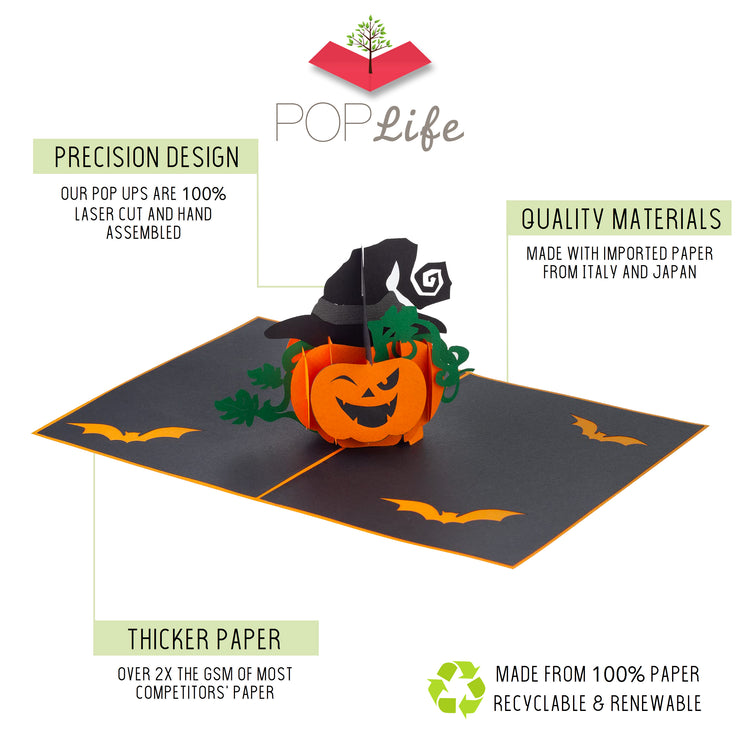 POP Life

PRECISION DESIGN

OUR POP UPS ARE 100% LASER CUT AND HAND ASSEMBLED

QUALITY MATERIALS

MADE WITH IMPORTED PAPER FROM ITALY AND JAPAN

THICKER PAPER

OVER 2X THE GSM OF MOST COMPETITORS' PAPER

MADE FROM 100% PAPER RECYCLABLE & RENEWABLE