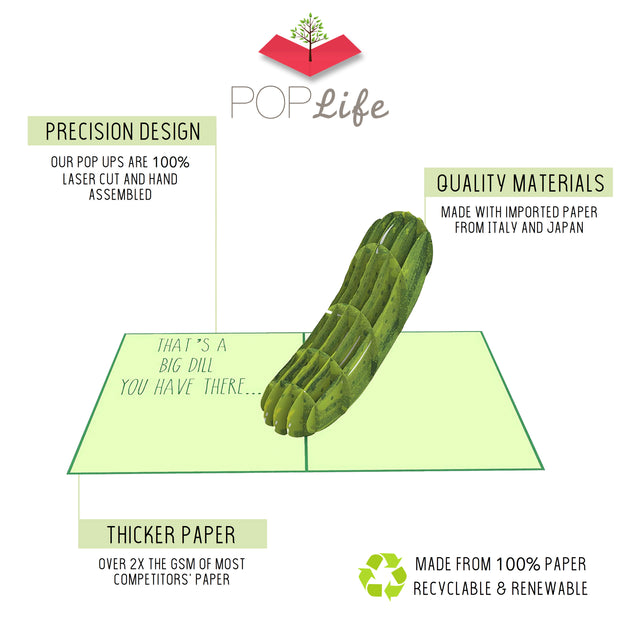 POP Life

PRECISION DESIGN

OUR POP UPS ARE 100% LASER CUT AND HAND ASSEMBLED

QUALITY MATERIALS

MADE WITH IMPORTED PAPER FROM ITALY AND JAPAN

THAT'S A BIG DILL YOU HAVE THERE...

THICKER PAPER

OVER 2X THE GSM OF MOST COMPETITORS' PAPER

MADE FROM 100% PAPER RECYCLABLE & RENEWABLE