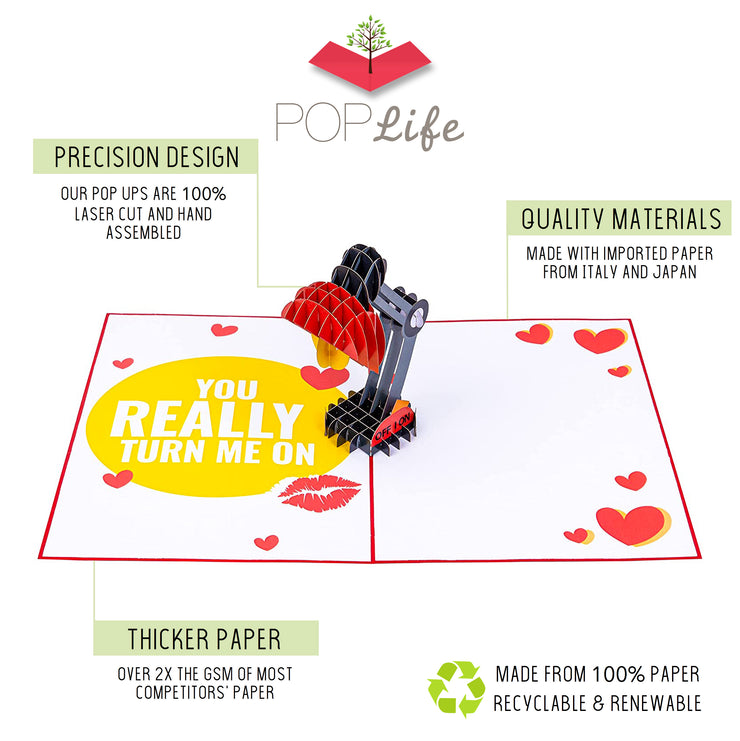 POP Life

PRECISION DESIGN

OUR POP UPS ARE 100% LASER CUT AND HAND ASSEMBLED

QUALITY MATERIALS

MADE WITH IMPORTED PAPER FROM ITALY AND JAPAN

YOU REALLY TURN ME ON

OFF ON

THICKER PAPER

OVER 2X THE GSM OF MOST COMPETITORS' PAPER

MADE FROM 100% PAPER RECYCLABLE & RENEWABLE