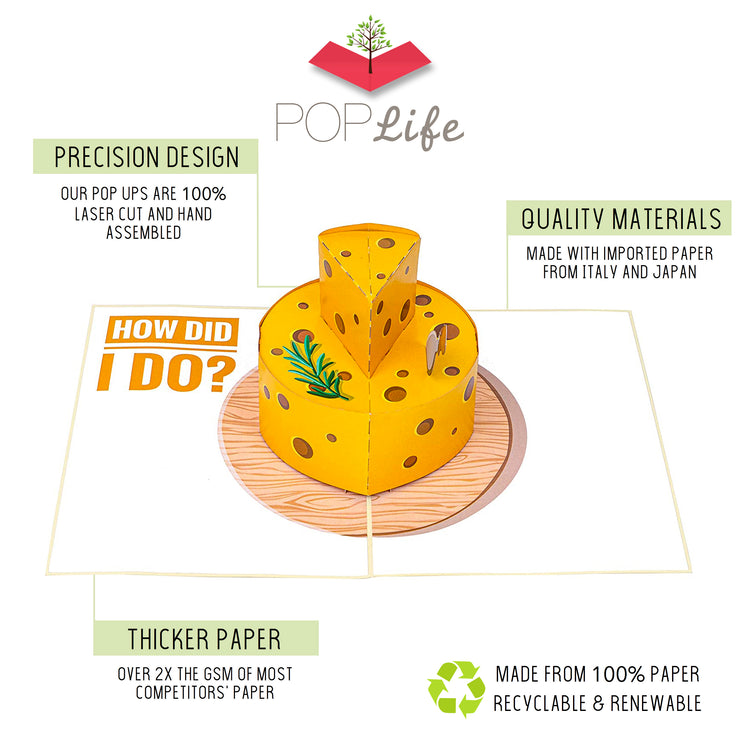 POP Life

PRECISION DESIGN

OUR POP UPS ARE 100% LASER CUT AND HAND ASSEMBLED

QUALITY MATERIALS

MADE WITH IMPORTED PAPER FROM ITALY AND JAPAN

HOW DID I DO?

THICKER PAPER

OVER 2X THE GSM OF MOST COMPETITORS' PAPER

MADE FROM 100% PAPER RECYCLABLE & RENEWABLE