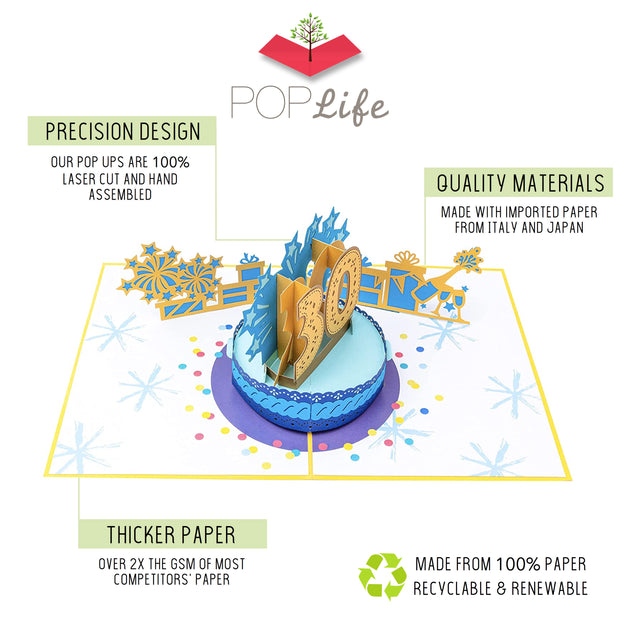 POP Life

PRECISION DESIGN

OUR POP UPS ARE 100% LASER CUT AND HAND ASSEMBLED

QUALITY MATERIALS

MADE WITH IMPORTED PAPER FROM ITALY AND JAPAN

30

THICKER PAPER

OVER 2X THE GSM OF MOST COMPETITORS' PAPER

MADE FROM 100% PAPER
RECYCLABLE & RENEWABLE