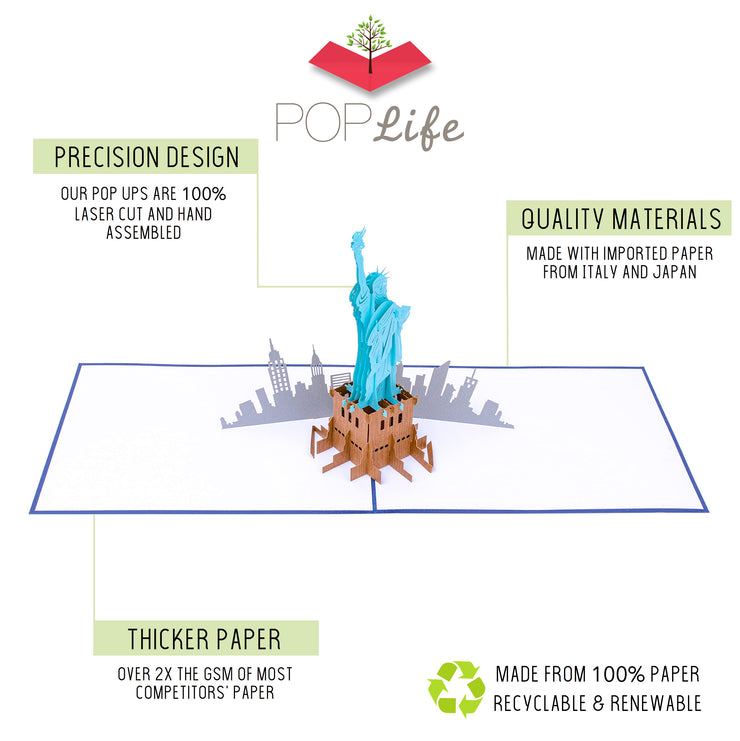 POP Life

PRECISION DESIGN

OUR POP UPS ARE 100% LASER CUT AND HAND ASSEMBLED

QUALITY MATERIALS

MADE WITH IMPORTED PAPER FROM ITALY AND JAPAN

THICKER PAPER

OVER 2X THE GSM OF MOST COMPETITORS' PAPER

MADE FROM 100% PAPER
RECYCLABLE & RENEWABLE