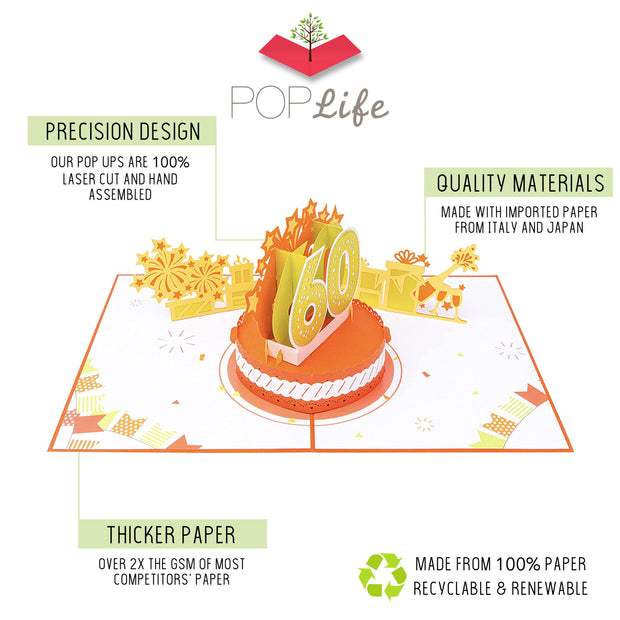 POP Life

PRECISION DESIGN

OUR POP UPS ARE 100% LASER CUT AND HAND ASSEMBLED

QUALITY MATERIALS

MADE WITH IMPORTED PAPER FROM ITALY AND JAPAN

60

THICKER PAPER

OVER 2X THE GSM OF MOST COMPETITORS' PAPER

MADE FROM 100% PAPER
RECYCLABLE & RENEWABLE