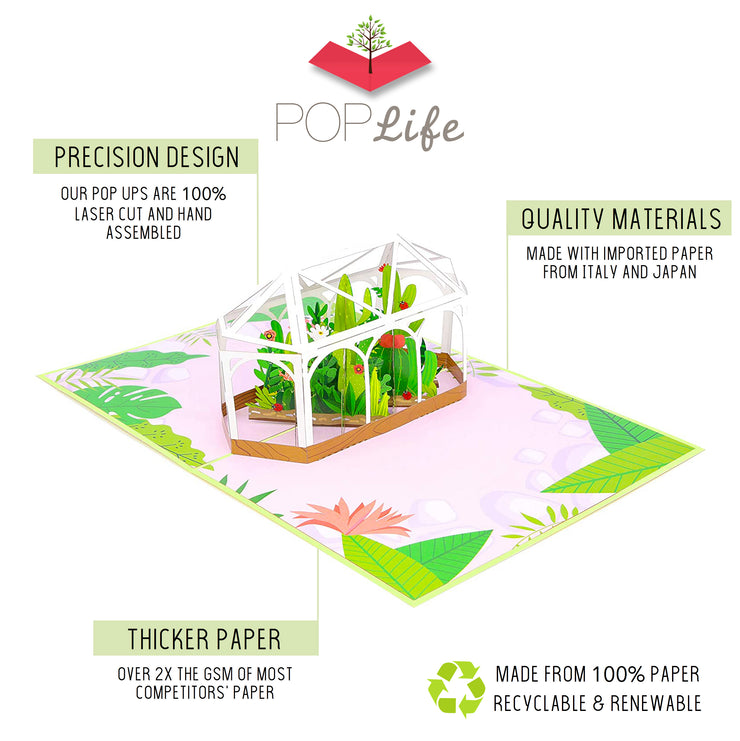 POP Life

PRECISION DESIGN

OUR POP UPS ARE 100% LASER CUT AND HAND ASSEMBLED

QUALITY MATERIALS

MADE WITH IMPORTED PAPER FROM ITALY AND JAPAN

THICKER PAPER

OVER 2X THE GSM OF MOST COMPETITORS' PAPER

MADE FROM 100% PAPER
RECYCLABLE & RENEWABLE