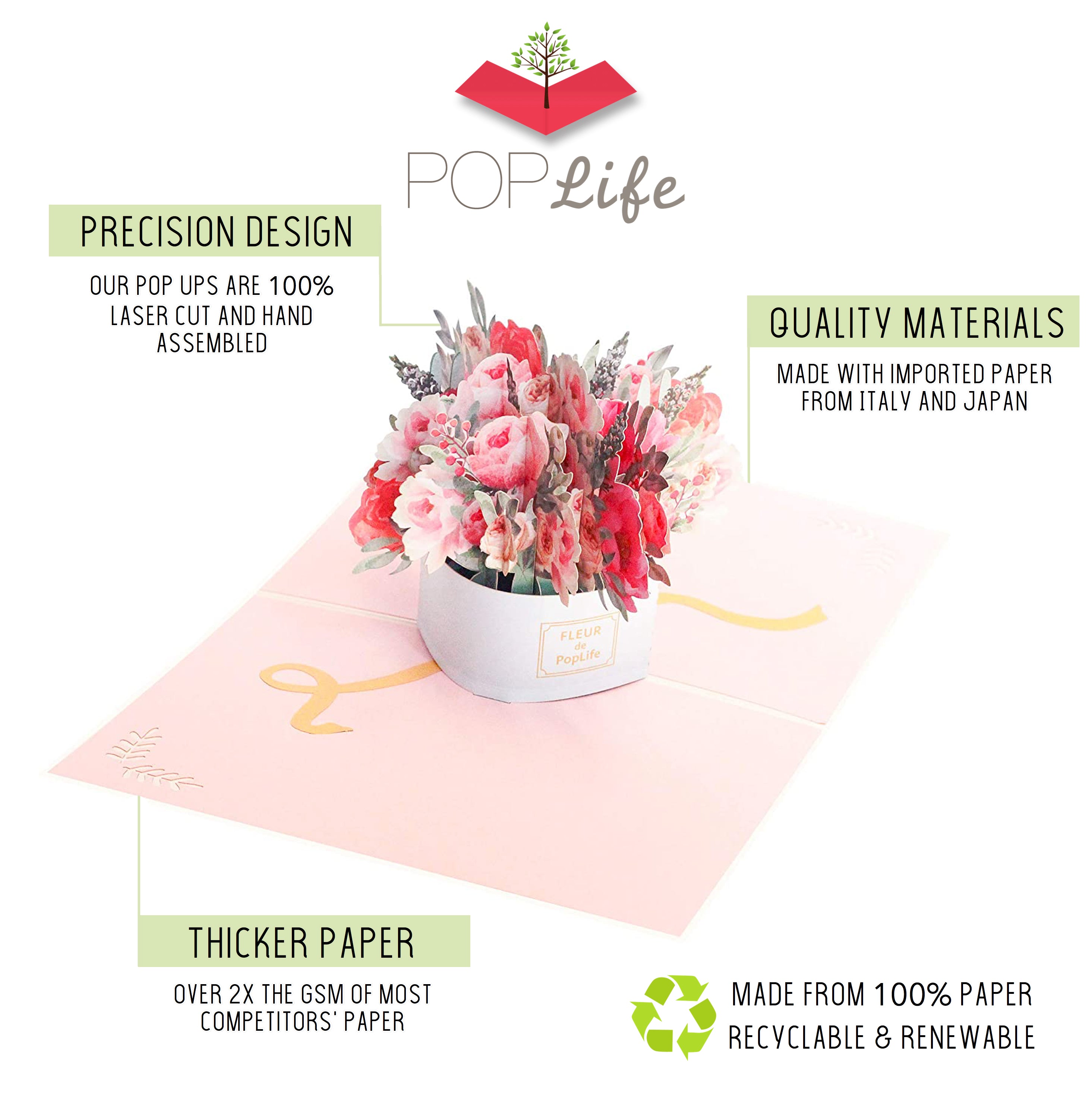 POP Life

PRECISION DESIGN

OUR POP UPS ARE 100% LASER CUT AND HAND ASSEMBLED

QUALITY MATERIALS

MADE WITH IMPORTED PAPER FROM ITALY AND JAPAN

FLEUR de PopLife

THICKER PAPER

OVER 2X THE GSM OF MOST COMPETITORS' PAPER

MADE FROM 100% PAPER RECYCLABLE & RENEWABLE