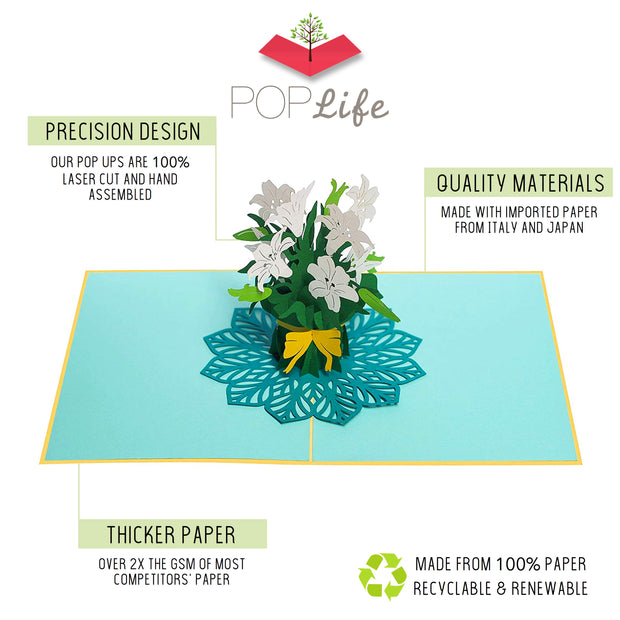 POP Life

PRECISION DESIGN

OUR POP UPS ARE 100% LASER CUT AND HAND ASSEMBLED

QUALITY MATERIALS

MADE WITH IMPORTED PAPER FROM ITALY AND JAPAN

THICKER PAPER

OVER 2X THE GSM OF MOST COMPETITORS' PAPER

MADE FROM 100% PAPER RECYCLABLE & RENEWABLE