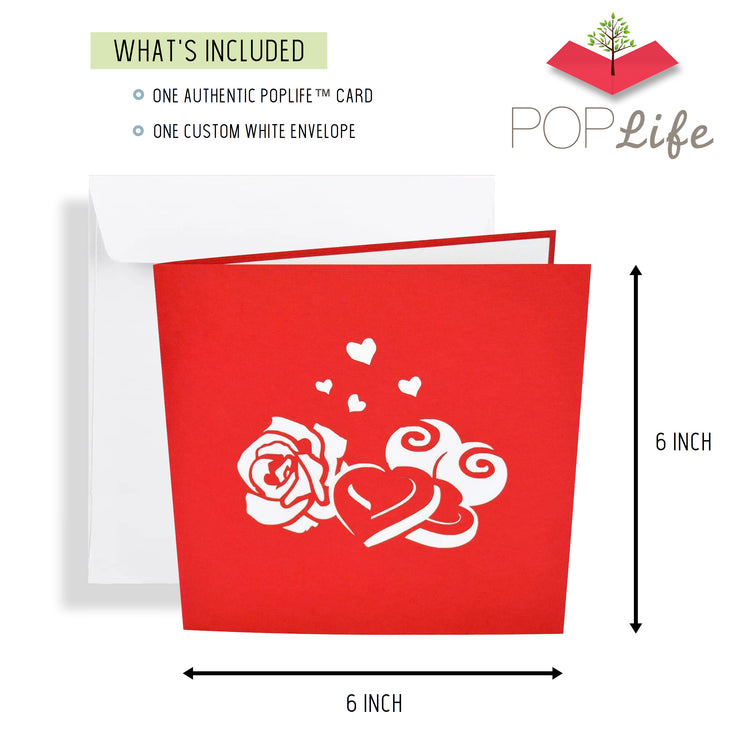 WHAT'S INCLUDED

ONE AUTHENTIC POPLIFE™ CARD

ONE CUSTOM WHITE ENVELOPE

POP Life

6 INCH

6 INCH