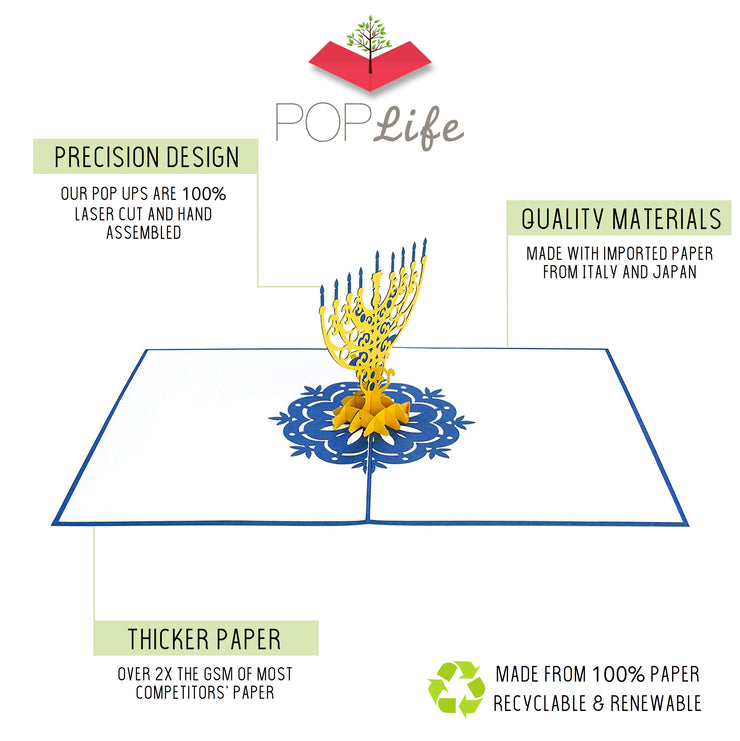 POP Life

PRECISION DESIGN

OUR POP UPS ARE 100% LASER CUT AND HAND ASSEMBLED

QUALITY MATERIALS

MADE WITH IMPORTED PAPER FROM ITALY AND JAPAN

THICKER PAPER

OVER 2X THE GSM OF MOST COMPETITORS' PAPER

MADE FROM 100% PAPER
RECYCLABLE & RENEWABLE