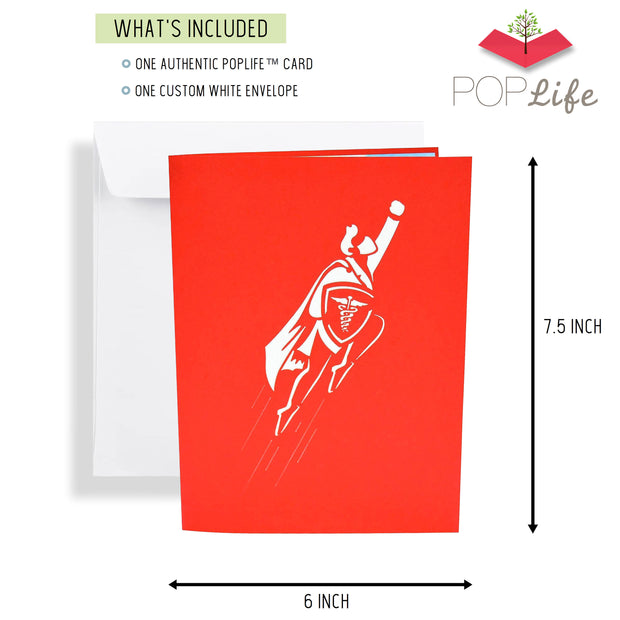 WHAT'S INCLUDED

ONE AUTHENTIC POPLIFE™ CARD

ONE CUSTOM WHITE ENVELOPE

POP Life

7.5 INCH

6 INCH