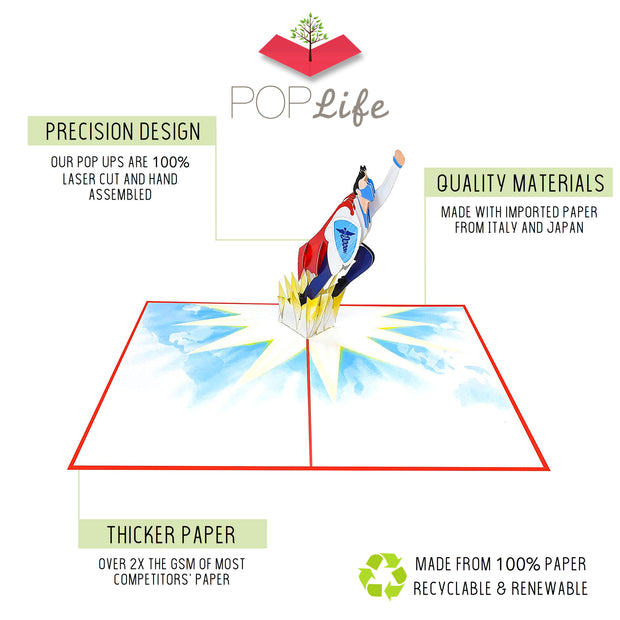 POP Life

PRECISION DESIGN

OUR POP UPS ARE 100% LASER CUT AND HAND ASSEMBLED

QUALITY MATERIALS

MADE WITH IMPORTED PAPER FROM ITALY AND JAPAN

THICKER PAPER

OVER 2X THE GSM OF MOST COMPETITORS' PAPER

MADE FROM 100% PAPER
RECYCLABLE & RENEWABLE