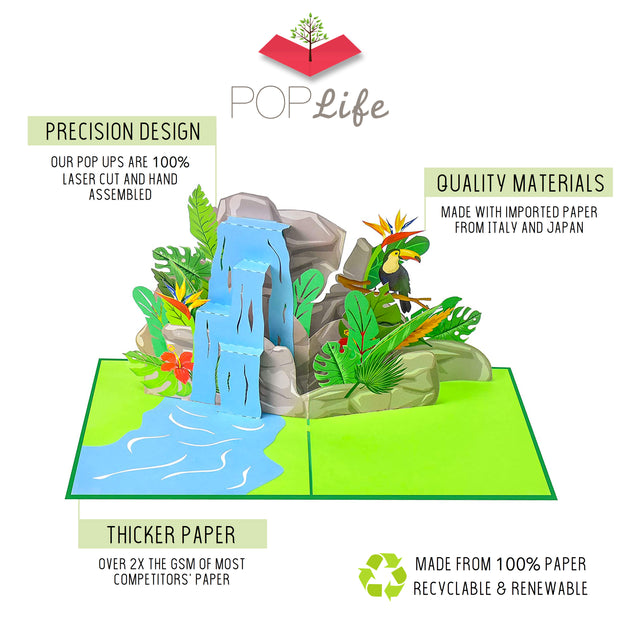 POP Life

PRECISION DESIGN

OUR POP UPS ARE 100% LASER CUT AND HAND ASSEMBLED

QUALITY MATERIALS

MADE WITH IMPORTED PAPER FROM ITALY AND JAPAN

THICKER PAPER

OVER 2X THE GSM OF MOST COMPETITORS' PAPER

MADE FROM 100% PAPER RECYCLABLE & RENEWABLE