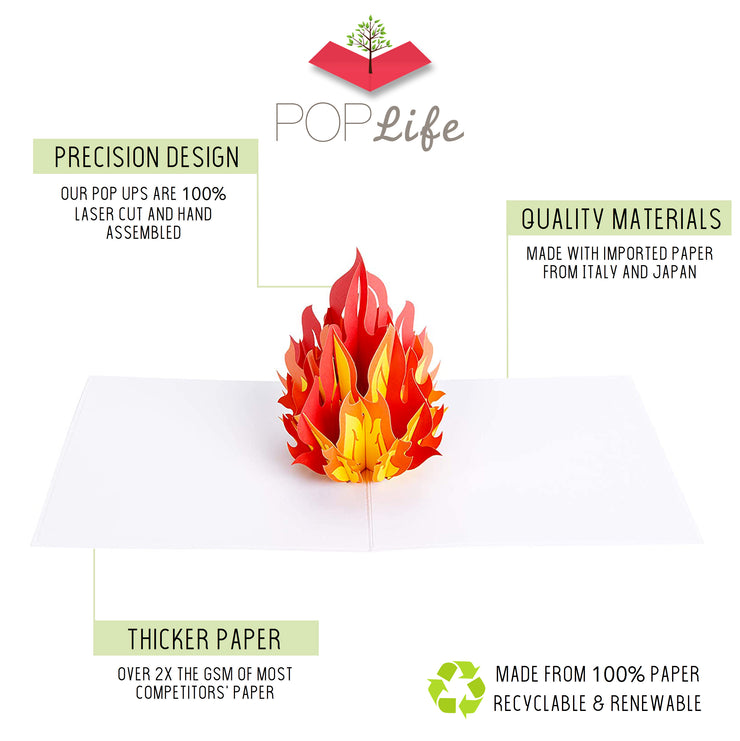 POP Life

PRECISION DESIGN

OUR POP UPS ARE 100% LASER CUT AND HAND ASSEMBLED

QUALITY MATERIALS

MADE WITH IMPORTED PAPER FROM ITALY AND JAPAN

THICKER PAPER

OVER 2X THE GSM OF MOST COMPETITORS' PAPER

MADE FROM 100% PAPER RECYCLABLE & RENEWABLE