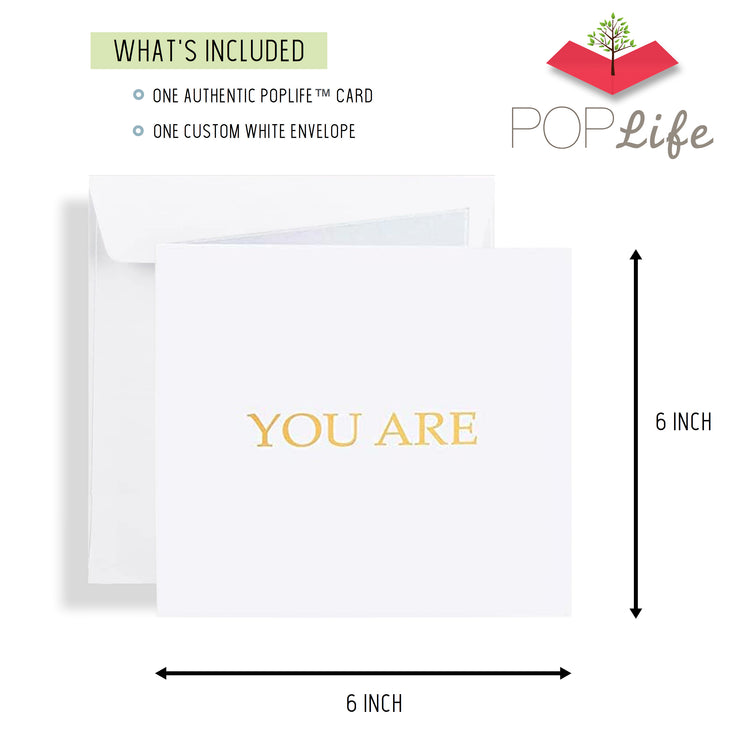 WHAT'S INCLUDED

ONE AUTHENTIC POPLIFE™ CARD

ONE CUSTOM WHITE ENVELOPE

POP Life

YOU ARE

6 INCH

6 INCH