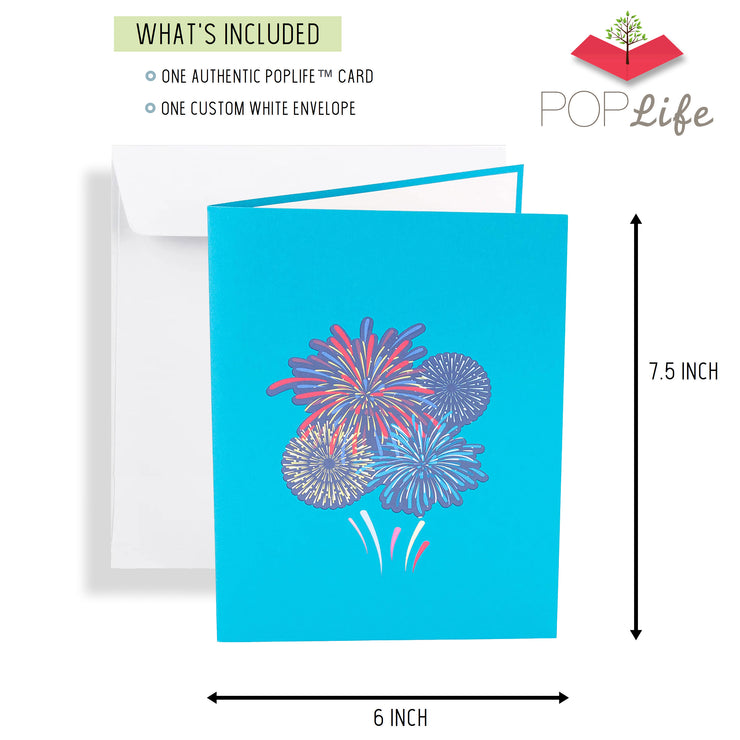 WHAT'S INCLUDED

ONE AUTHENTIC POPLIFE™ CARD

ONE CUSTOM WHITE ENVELOPE

POP Life

7.5 INCH

6 INCH