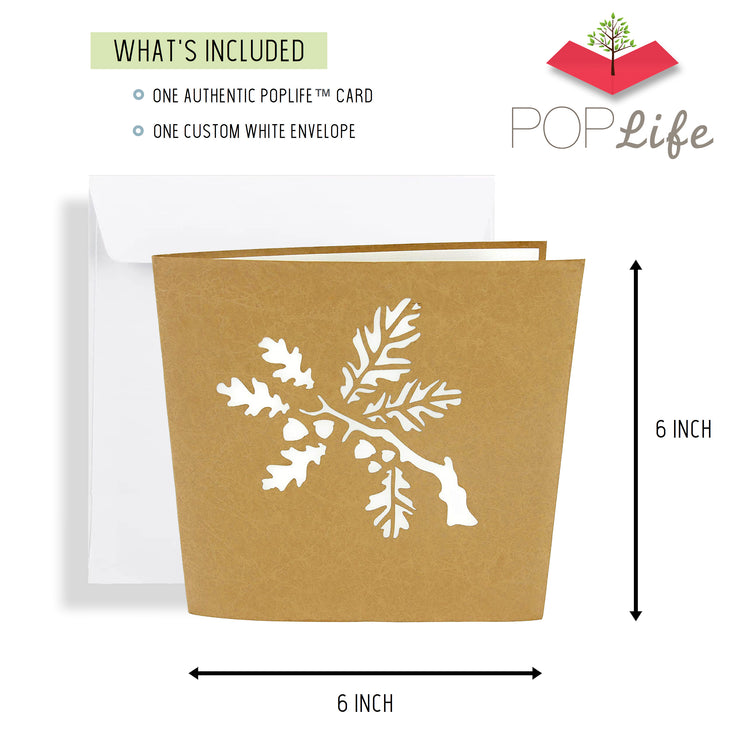 WHAT'S INCLUDED

ONE AUTHENTIC POPLIFE™ CARD

ONE CUSTOM WHITE ENVELOPE

POP Life

6 INCH

6 INCH