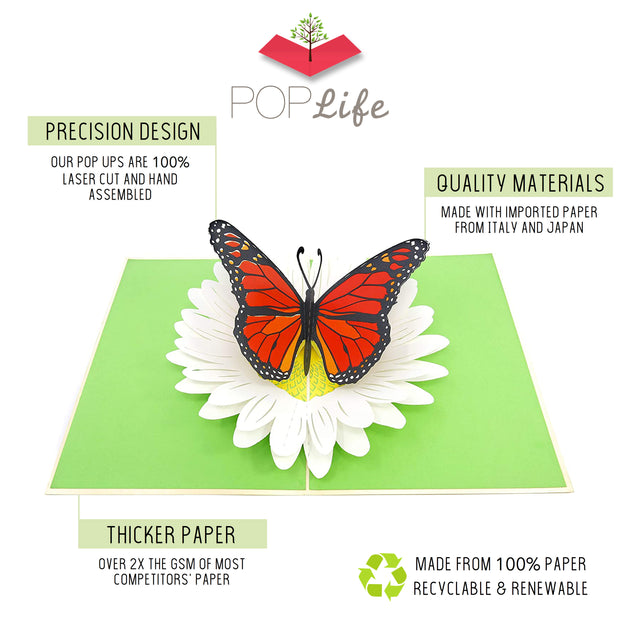 POP Life

PRECISION DESIGN

OUR POP UPS ARE 100% LASER CUT AND HAND ASSEMBLED

QUALITY MATERIALS

MADE WITH IMPORTED PAPER FROM ITALY AND JAPAN

THICKER PAPER

OVER 2X THE GSM OF MOST COMPETITORS' PAPER

MADE FROM 100% PAPER
RECYCLABLE & RENEWABLE