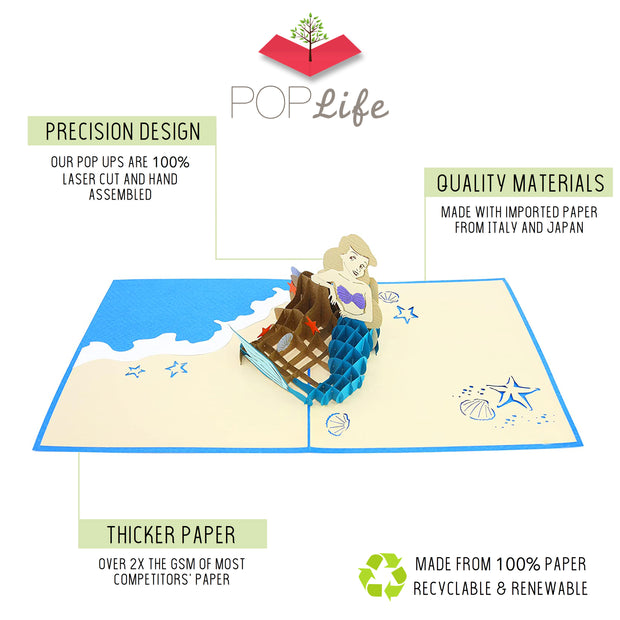 POP Life

PRECISION DESIGN

OUR POP UPS ARE 100% LASER CUT AND HAND ASSEMBLED

QUALITY MATERIALS

MADE WITH IMPORTED PAPER FROM ITALY AND JAPAN

THICKER PAPER

OVER 2X THE GSM OF MOST COMPETITORS' PAPER

MADE FROM 100% PAPER RECYCLABLE & RENEWABLE