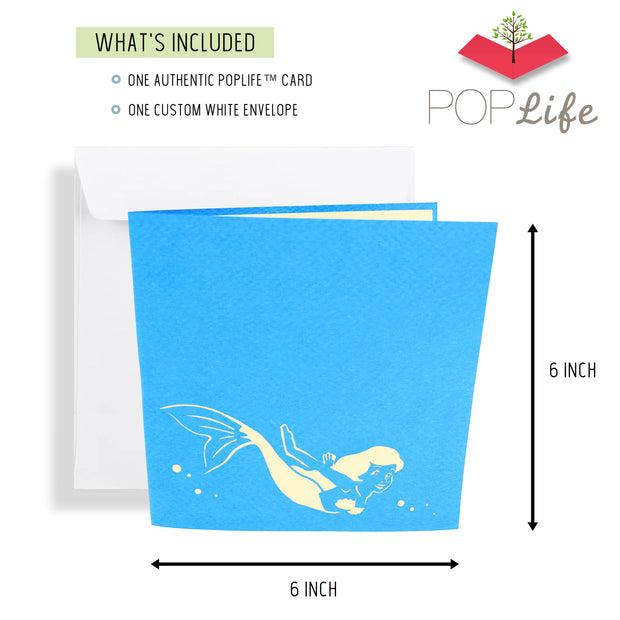 WHAT'S INCLUDED

ONE AUTHENTIC POPLIFE™ CARD

ONE CUSTOM WHITE ENVELOPE

POP Life

6 INCH

6 INCH