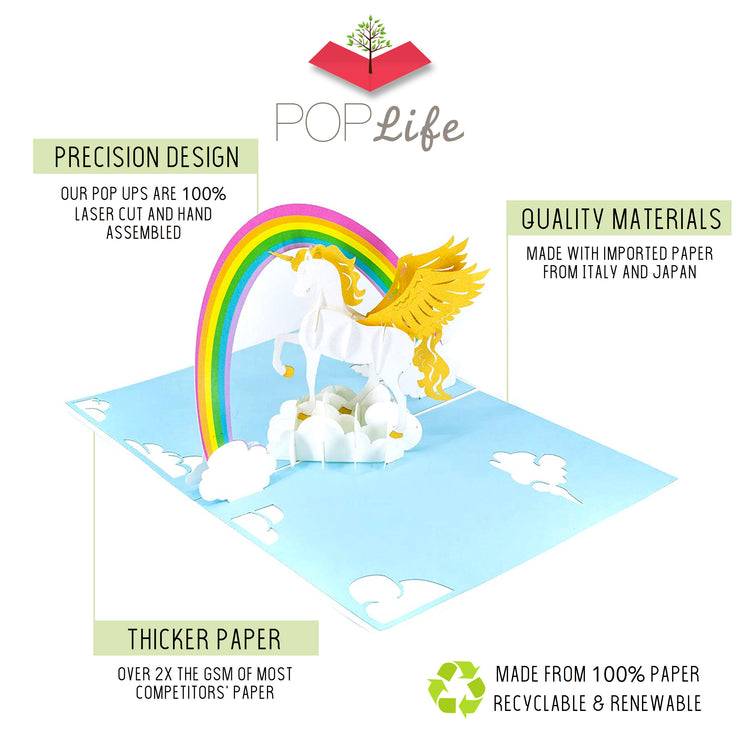 POP Life

PRECISION DESIGN

OUR POP UPS ARE 100% LASER CUT AND HAND ASSEMBLED

QUALITY MATERIALS

MADE WITH IMPORTED PAPER FROM ITALY AND JAPAN

THICKER PAPER

OVER 2X THE GSM OF MOST COMPETITORS' PAPER

MADE FROM 100% PAPER
RECYCLABLE & RENEWABLE