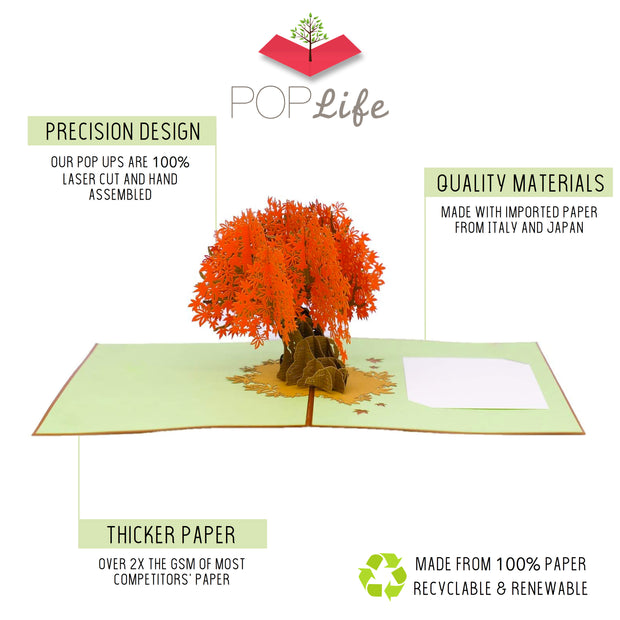 POP Life

PRECISION DESIGN

OUR POP UPS ARE 100% LASER CUT AND HAND ASSEMBLED

QUALITY MATERIALS

MADE WITH IMPORTED PAPER FROM ITALY AND JAPAN

THICKER PAPER

OVER 2X THE GSM OF MOST COMPETITORS' PAPER

MADE FROM 100% PAPER RECYCLABLE & RENEWABLE