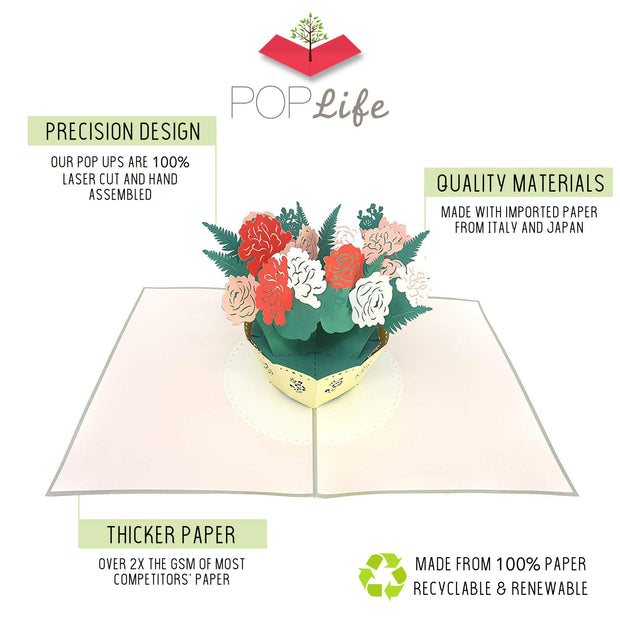 POP Life

PRECISION DESIGN

OUR POP UPS ARE 100% LASER CUT AND HAND ASSEMBLED

QUALITY MATERIALS

MADE WITH IMPORTED PAPER FROM ITALY AND JAPAN

THICKER PAPER

OVER 2X THE GSM OF MOST COMPETITORS' PAPER

MADE FROM 100% PAPER RECYCLABLE & RENEWABLE