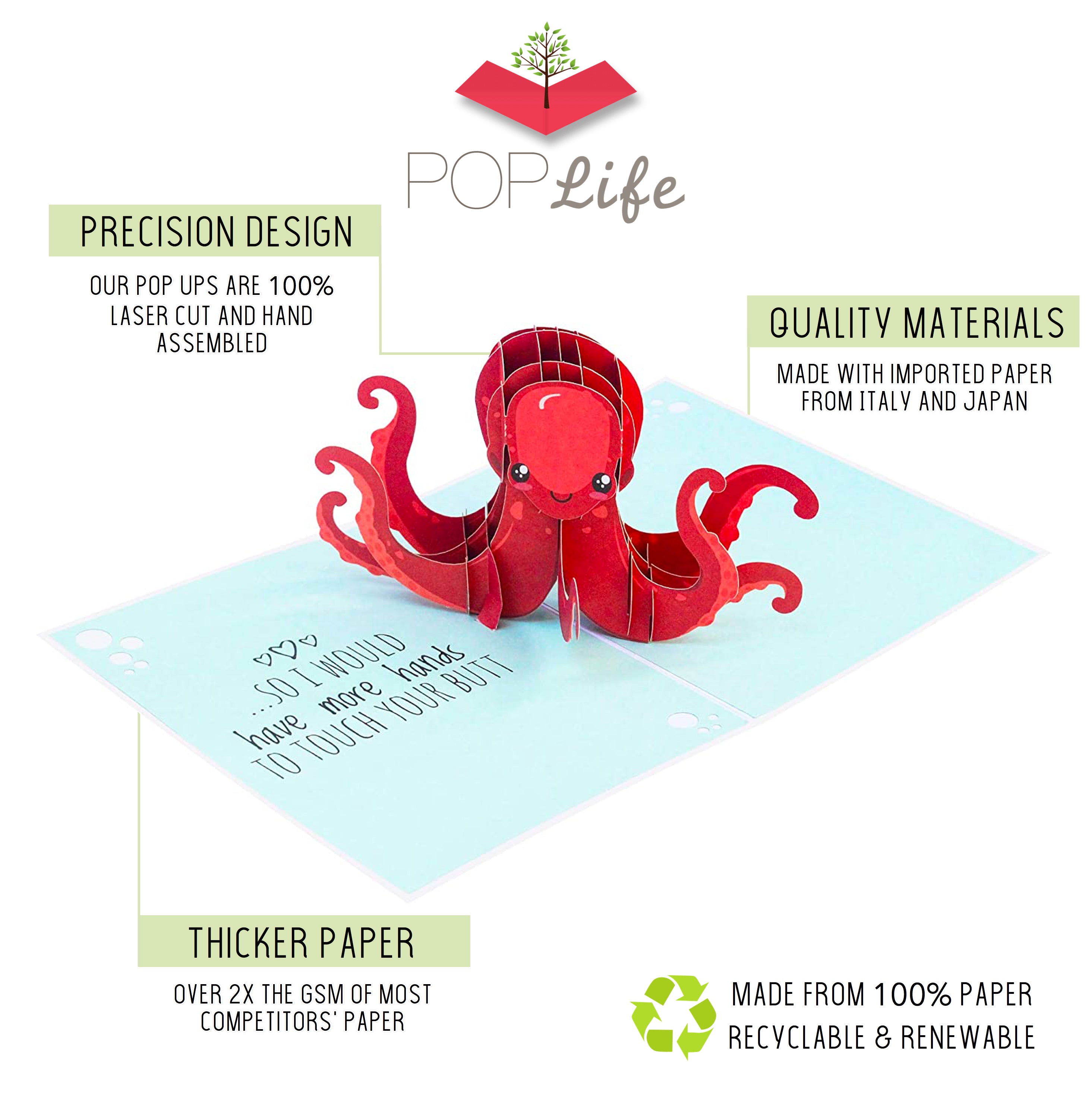 POP Life

PRECISION DESIGN

OUR POP UPS ARE 100% LASER CUT AND HAND ASSEMBLED

QUALITY MATERIALS

MADE WITH IMPORTED PAPER FROM ITALY AND JAPAN

...SO I WOULD have more hands TO TOUCH YOUR BUTT

THICKER PAPER

OVER 2X THE GSM OF MOST COMPETITORS' PAPER

MADE FROM 100% PAPER
RECYCLABLE & RENEWABLE