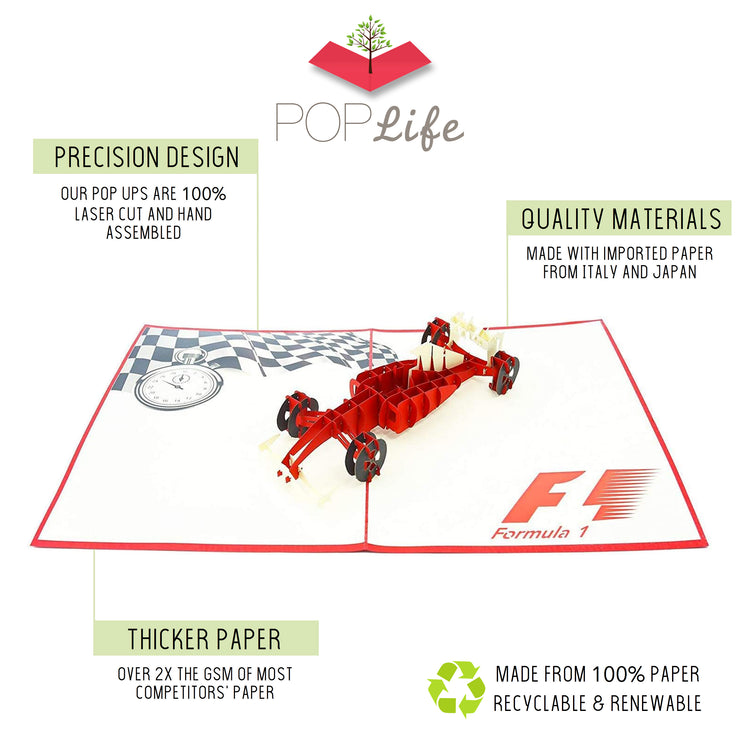 POP Life

PRECISION DESIGN

OUR POP UPS ARE 100% LASER CUT AND HAND ASSEMBLED

QUALITY MATERIALS

MADE WITH IMPORTED PAPER FROM ITALY AND JAPAN

F1

Formula 1

THICKER PAPER

OVER 2X THE GSM OF MOST COMPETITORS' PAPER

MADE FROM 100% PAPER
RECYCLABLE & RENEWABLE