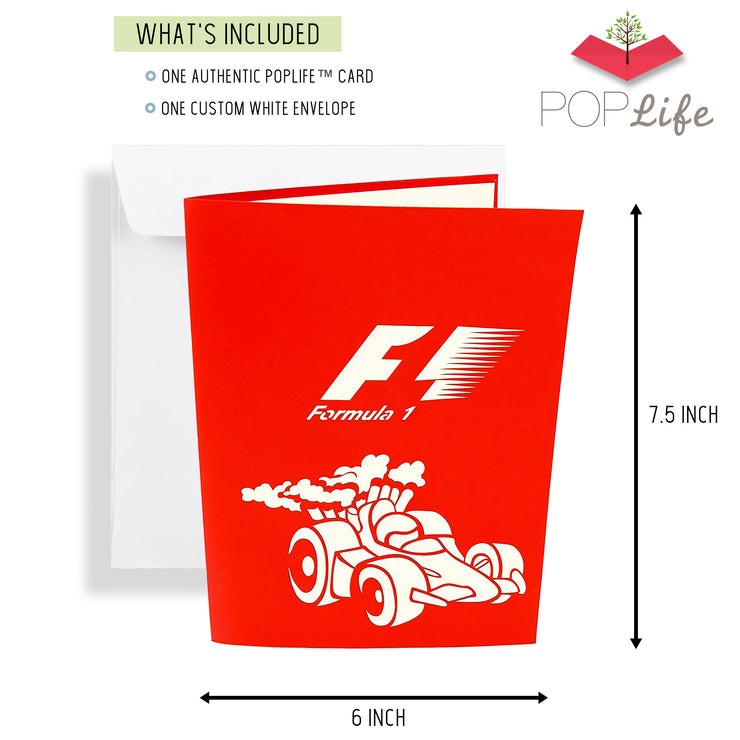 WHAT'S INCLUDED

ONE AUTHENTIC POPLIFE™ CARD

ONE CUSTOM WHITE ENVELOPE

POP Life

F1

Formula 1

7.5 INCH

6 INCH