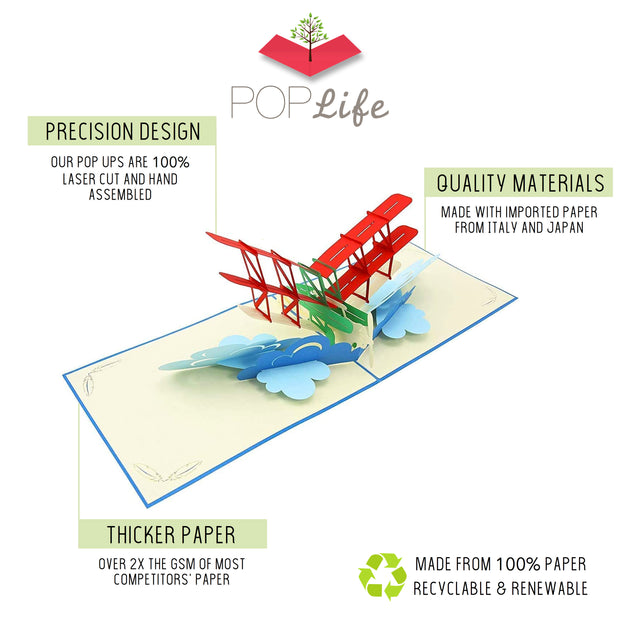 POP Life

PRECISION DESIGN

OUR POP UPS ARE 100% LASER CUT AND HAND ASSEMBLED

QUALITY MATERIALS

MADE WITH IMPORTED PAPER FROM ITALY AND JAPAN

THICKER PAPER

OVER 2X THE GSM OF MOST COMPETITORS' PAPER

MADE FROM 100% PAPER RECYCLABLE & RENEWABLE