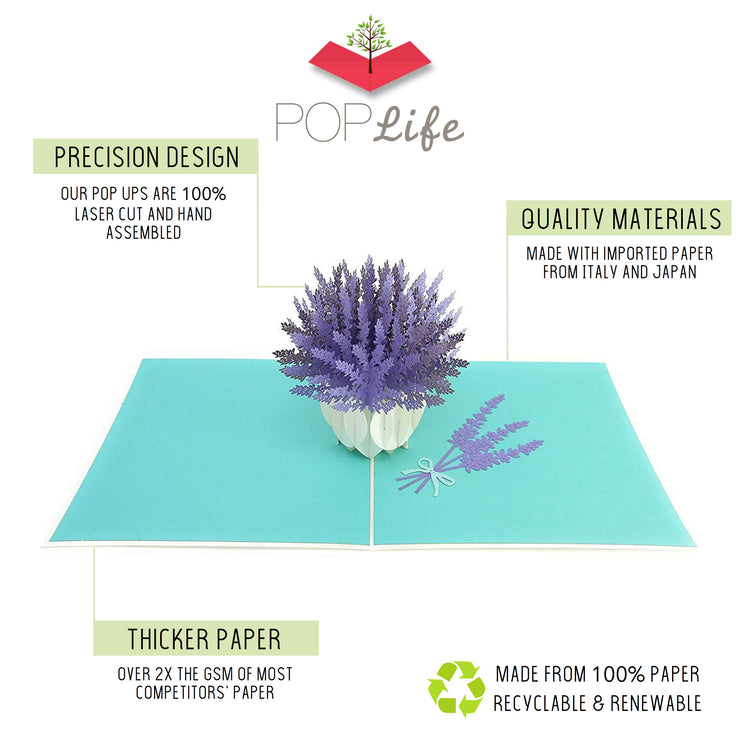 POP Life

PRECISION DESIGN

OUR POP UPS ARE 100% LASER CUT AND HAND ASSEMBLED

QUALITY MATERIALS

MADE WITH IMPORTED PAPER FROM ITALY AND JAPAN

THICKER PAPER

OVER 2X THE GSM OF MOST COMPETITORS' PAPER

MADE FROM 100% PAPER
RECYCLABLE & RENEWABLE