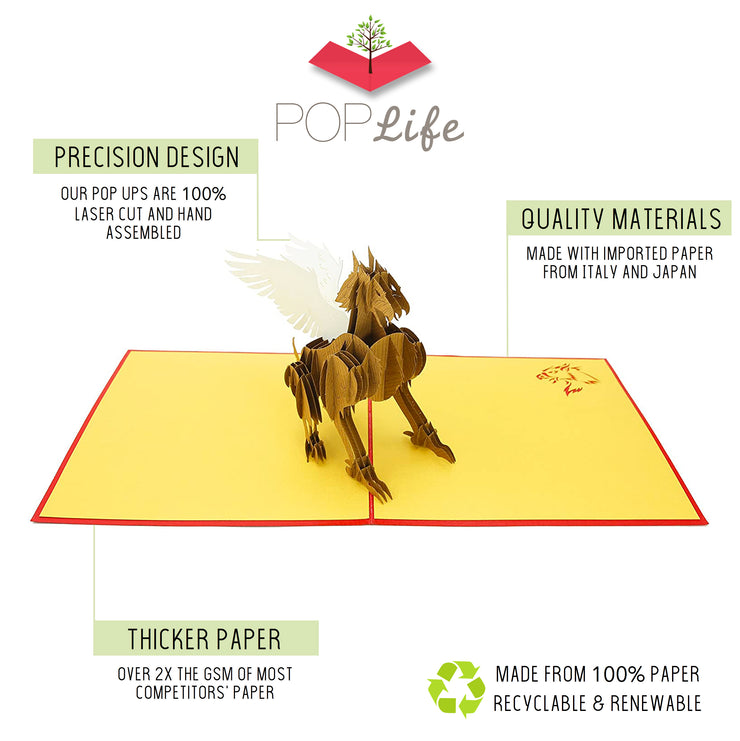 POP Life

PRECISION DESIGN

OUR POP UPS ARE 100% LASER CUT AND HAND ASSEMBLED

QUALITY MATERIALS

MADE WITH IMPORTED PAPER FROM ITALY AND JAPAN

THICKER PAPER

OVER 2X THE GSM OF MOST COMPETITORS' PAPER

MADE FROM 100% PAPER
RECYCLABLE & RENEWABLE