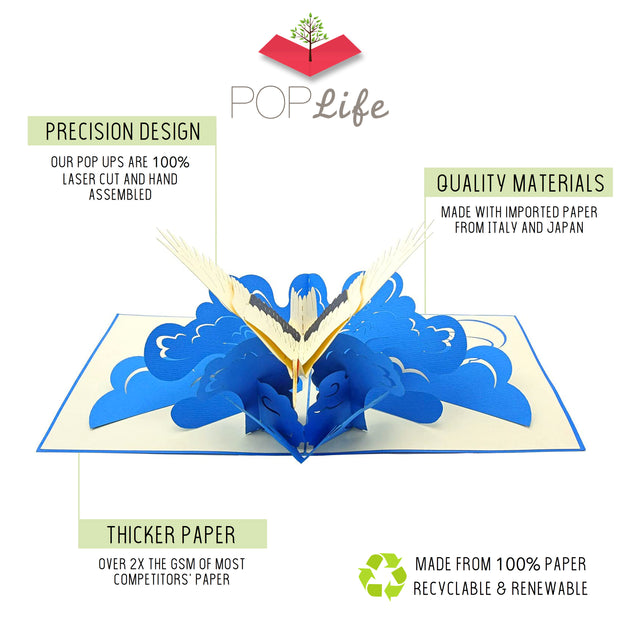 POP Life

PRECISION DESIGN

OUR POP UPS ARE 100% LASER CUT AND HAND ASSEMBLED

QUALITY MATERIALS

MADE WITH IMPORTED PAPER FROM ITALY AND JAPAN

THICKER PAPER

OVER 2X THE GSM OF MOST COMPETITORS' PAPER

MADE FROM 100% PAPER
RECYCLABLE & RENEWABLE