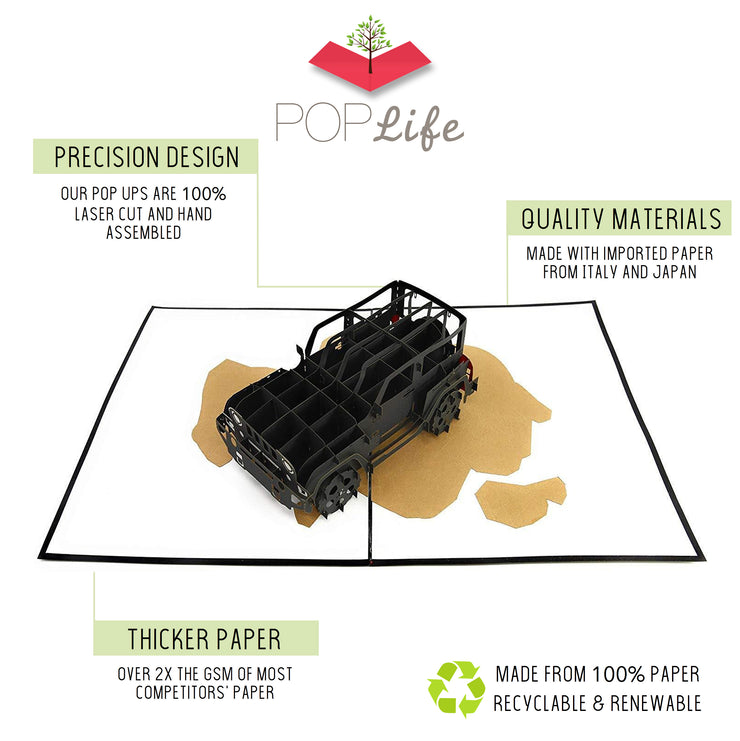 POP Life

PRECISION DESIGN

OUR POP UPS ARE 100% LASER CUT AND HAND ASSEMBLED

QUALITY MATERIALS

MADE WITH IMPORTED PAPER FROM ITALY AND JAPAN

THICKER PAPER

OVER 2X THE GSM OF MOST COMPETITORS' PAPER

MADE FROM 100% PAPER RECYCLABLE & RENEWABLE