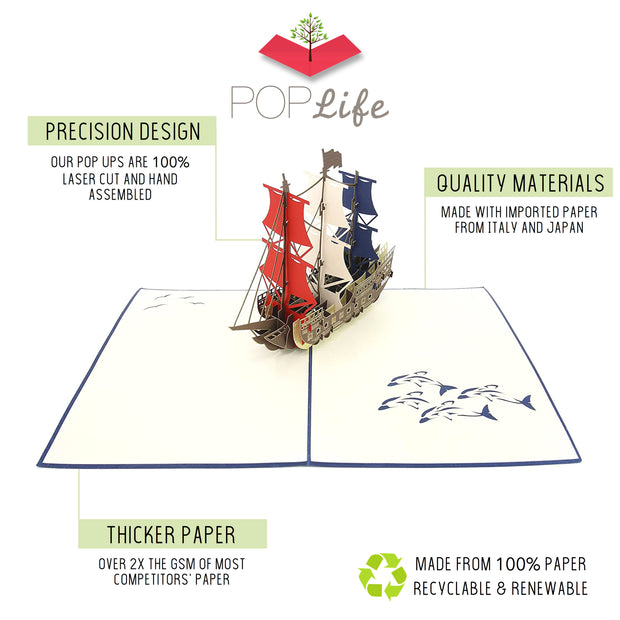 POP Life

PRECISION DESIGN

OUR POP UPS ARE 100% LASER CUT AND HAND ASSEMBLED

QUALITY MATERIALS

MADE WITH IMPORTED PAPER FROM ITALY AND JAPAN

THICKER PAPER

OVER 2X THE GSM OF MOST COMPETITORS' PAPER

MADE FROM 100% PAPER RECYCLABLE & RENEWABLE