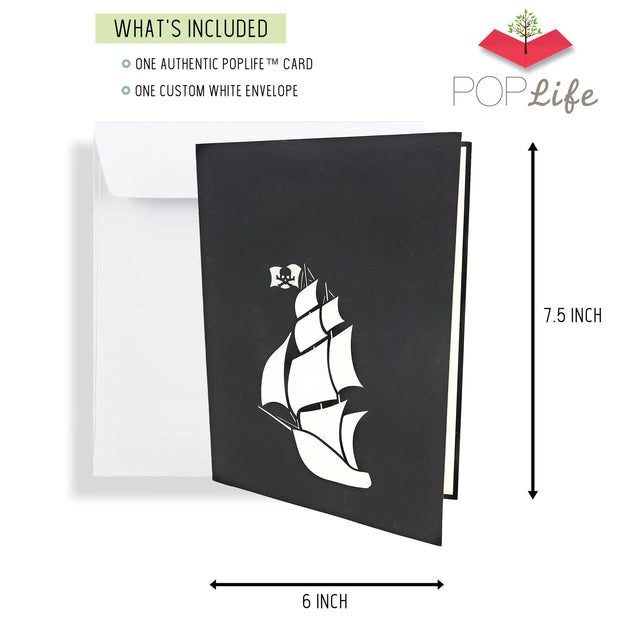 WHAT'S INCLUDED

ONE AUTHENTIC POPLIFE™ CARD

ONE CUSTOM WHITE ENVELOPE

POP Life

7.5 INCH

6 INCH