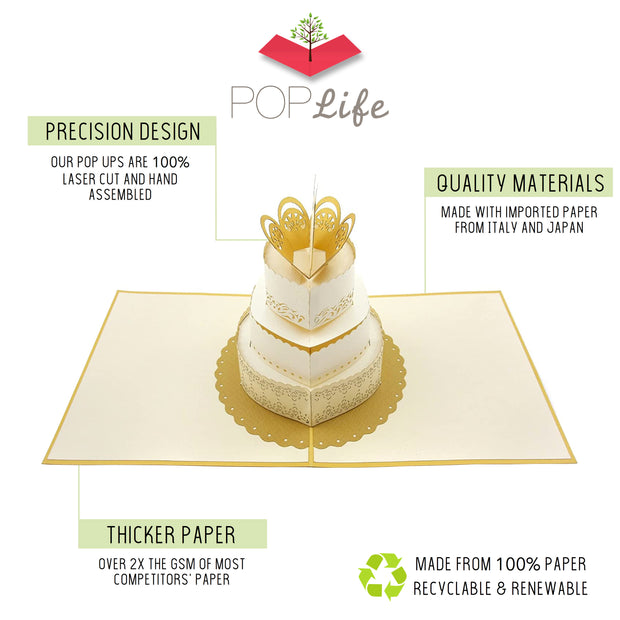 POP Life

PRECISION DESIGN

OUR POP UPS ARE 100% LASER CUT AND HAND ASSEMBLED

QUALITY MATERIALS

MADE WITH IMPORTED PAPER FROM ITALY AND JAPAN

THICKER PAPER

OVER 2X THE GSM OF MOST COMPETITORS' PAPER

MADE FROM 100% PAPER
RECYCLABLE & RENEWABLE