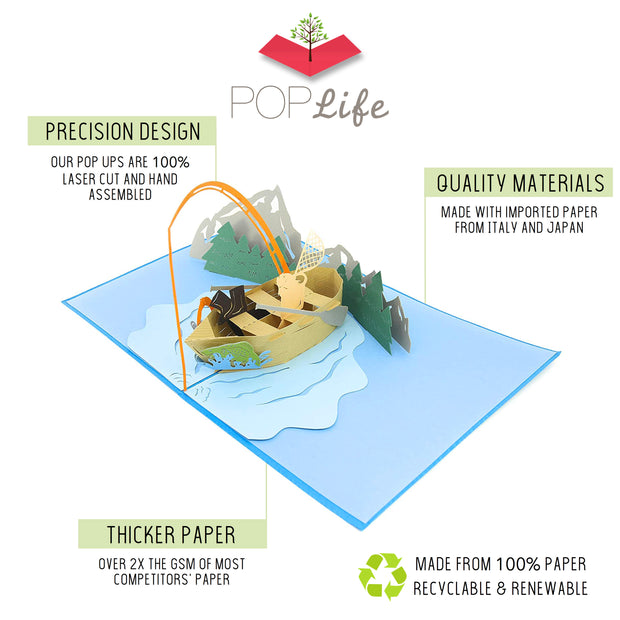 POP Life

PRECISION DESIGN

OUR POP UPS ARE 100% LASER CUT AND HAND ASSEMBLED

QUALITY MATERIALS

MADE WITH IMPORTED PAPER FROM ITALY AND JAPAN

THICKER PAPER

OVER 2X THE GSM OF MOST COMPETITORS' PAPER

MADE FROM 100% PAPER RECYCLABLE & RENEWABLE