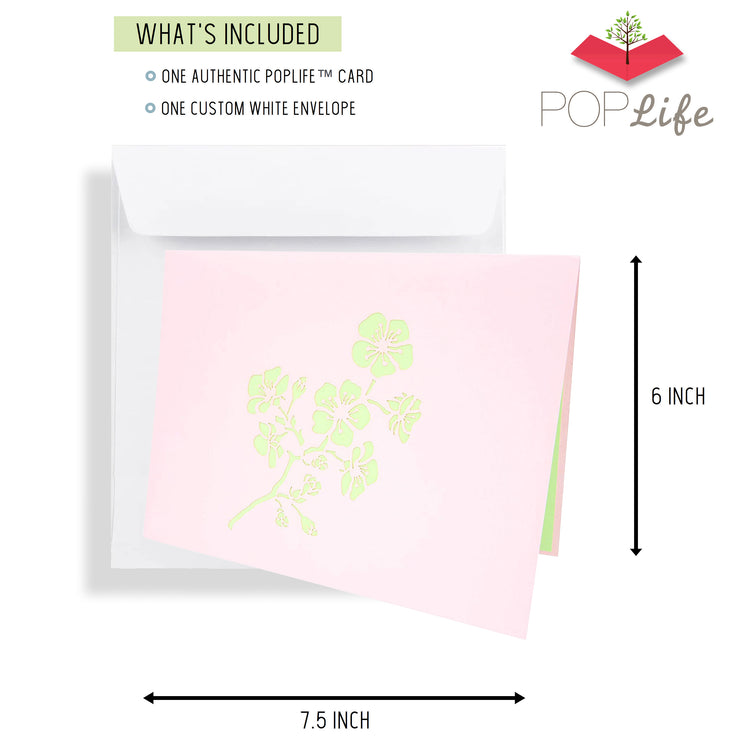 WHAT'S INCLUDED

ONE AUTHENTIC POPLIFE™ CARD

ONE CUSTOM WHITE ENVELOPE

POP Life

6 INCH

7.5 INCH