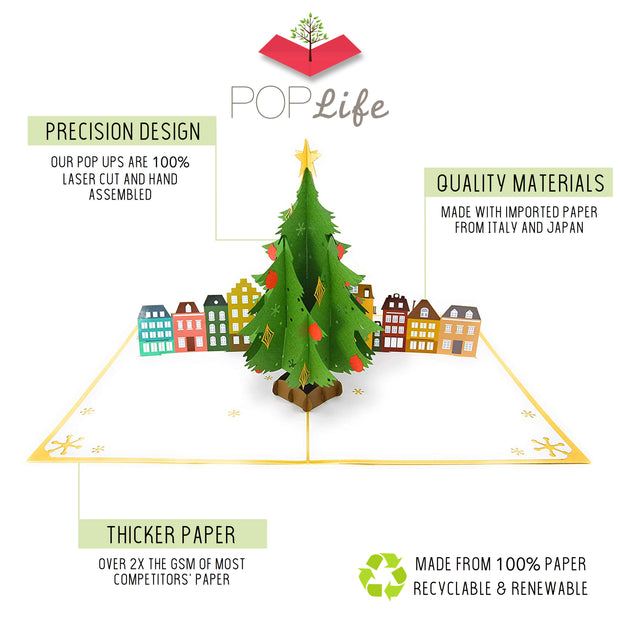 POP Life

PRECISION DESIGN

OUR POP UPS ARE 100% LASER CUT AND HAND ASSEMBLED

QUALITY MATERIALS

MADE WITH IMPORTED PAPER FROM ITALY AND JAPAN

THICKER PAPER

OVER 2X THE GSM OF MOST COMPETITORS' PAPER

MADE FROM 100% PAPER RECYCLABLE & RENEWABLE