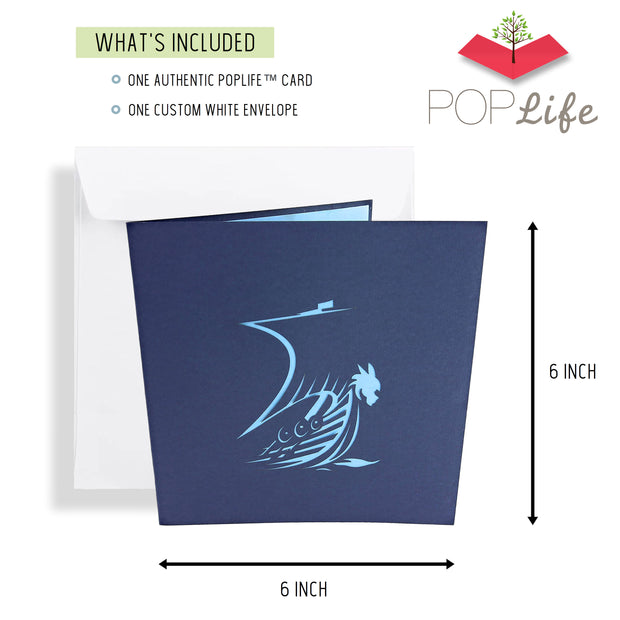 WHAT'S INCLUDED

ONE AUTHENTIC POPLIFE™ CARD

ONE CUSTOM WHITE ENVELOPE

POP Life

6 INCH

6 INCH