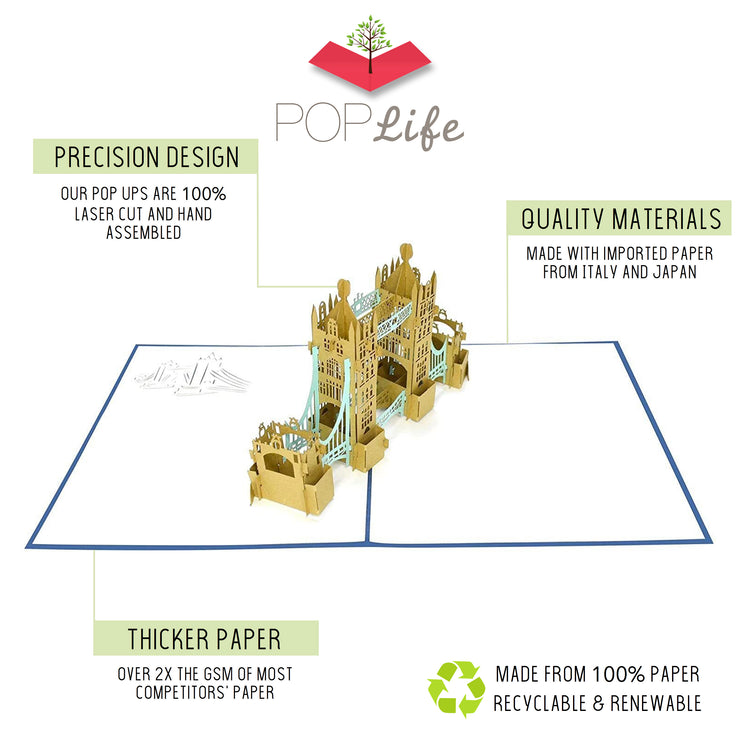 POP Life

PRECISION DESIGN

OUR POP UPS ARE 100% LASER CUT AND HAND ASSEMBLED

QUALITY MATERIALS

MADE WITH IMPORTED PAPER FROM ITALY AND JAPAN

THICKER PAPER

OVER 2X THE GSM OF MOST COMPETITORS' PAPER

MADE FROM 100% PAPER RECYCLABLE & RENEWABLE