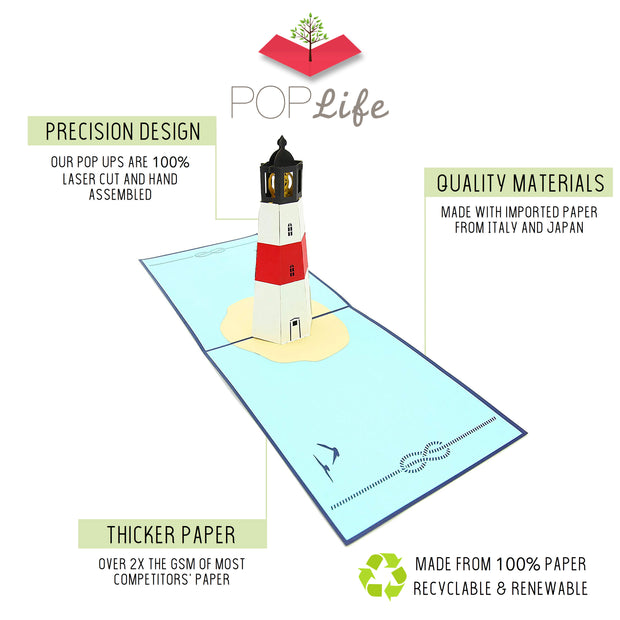 POP Life

PRECISION DESIGN

OUR POP UPS ARE 100% LASER CUT AND HAND ASSEMBLED

QUALITY MATERIALS

MADE WITH IMPORTED PAPER FROM ITALY AND JAPAN

THICKER PAPER

OVER 2X THE GSM OF MOST COMPETITORS' PAPER

MADE FROM 100% PAPER RECYCLABLE & RENEWABLE