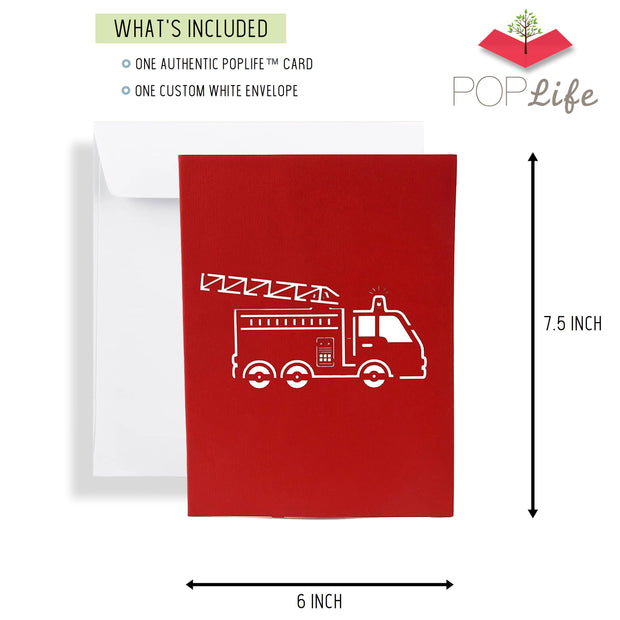 WHAT'S INCLUDED

ONE AUTHENTIC POPLIFE™ CARD

ONE CUSTOM WHITE ENVELOPE

POP Life

7.5 INCH

6 INCH