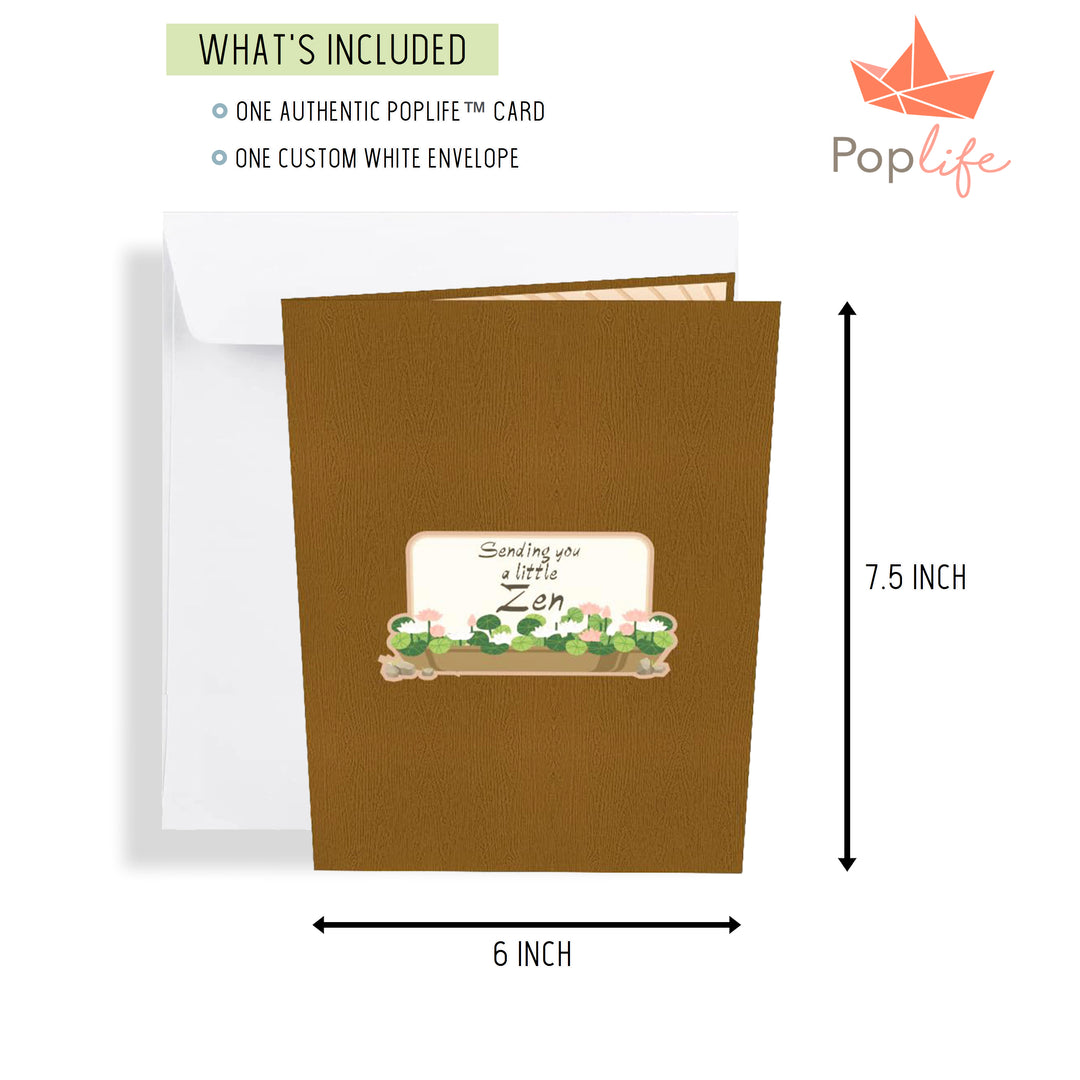 WHAT'S INCLUDED

ONE AUTHENTIC POPLIFE™ CARD

ONE CUSTOM WHITE ENVELOPE

Poplife

Sending you a little Zen

7.5 INCH

6 INCH