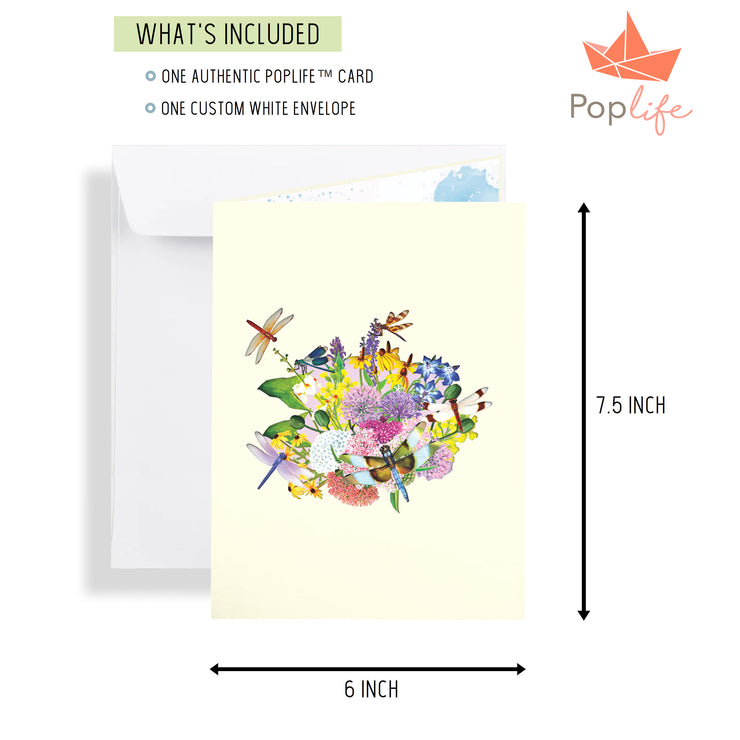 WHAT'S INCLUDED

ONE AUTHENTIC POPLIFE™ CARD

ONE CUSTOM WHITE ENVELOPE

Poplife

7.5 INCH

6 INCH