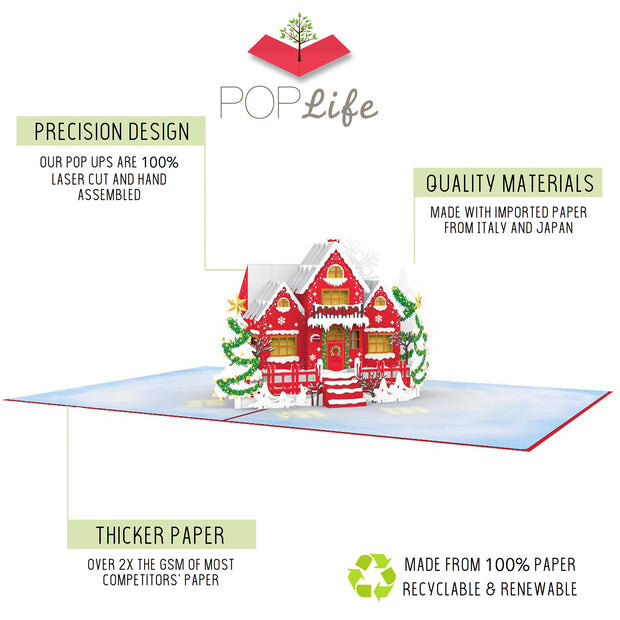 POP Life

PRECISION DESIGN

OUR POP UPS ARE 100% LASER CUT AND HAND ASSEMBLED

QUALITY MATERIALS

MADE WITH IMPORTED PAPER FROM ITALY AND JAPAN

THICKER PAPER

OVER 2X THE GSM OF MOST COMPETITORS' PAPER

MADE FROM 100% PAPER RECYCLABLE & RENEWABLE